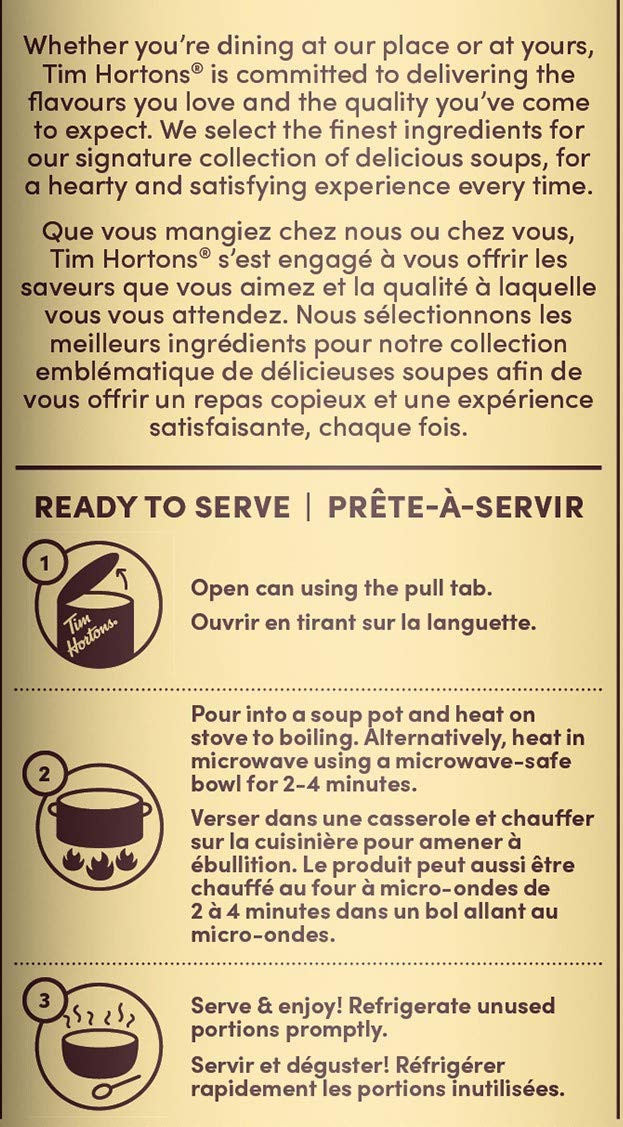 Whether you're dining at our place or at yours, Tim Hortons® is committed to delivering the flavours you love and the quality you've come to expect. We select the finest ingredients for our signature collection of delicious soups, for a hearty and satisfying experience every time.

Que vous mangiez chez nous ou chez vous, Tim Hortons® s'est engagé à vous offrir les saveurs que vous aimez et la qualité à laquelle vous vous attendez. Nous sélectionnons les meilleurs ingrédients pour notre collection emblématique de délicieuses soupes afin de vous offrir un repas copieux et une expérience satisfaisante, chaque fois.

READY TO SERVE | PRÊTE-À-SERVIR

1

Tim Hortons.

Open can using the pull tab.

Ouvrir en tirant sur la languette.

2

Pour into a soup pot and heat on stove to boiling. Alternatively, heat in microwave using a microwave-safe bowl for 2-4 minutes.

Verser dans une casserole et chauffer sur la cuisinière pour amener à ébullition. Le produit peut aussi être chauffé au four à micro-ondes de 2 à 4 minutes dans un bol allant au micro-ondes.

3

Serve & enjoy! Refrigerate unused portions promptly.

Servir et déguster! Réfrigérer rapidement les portions inutilisées.